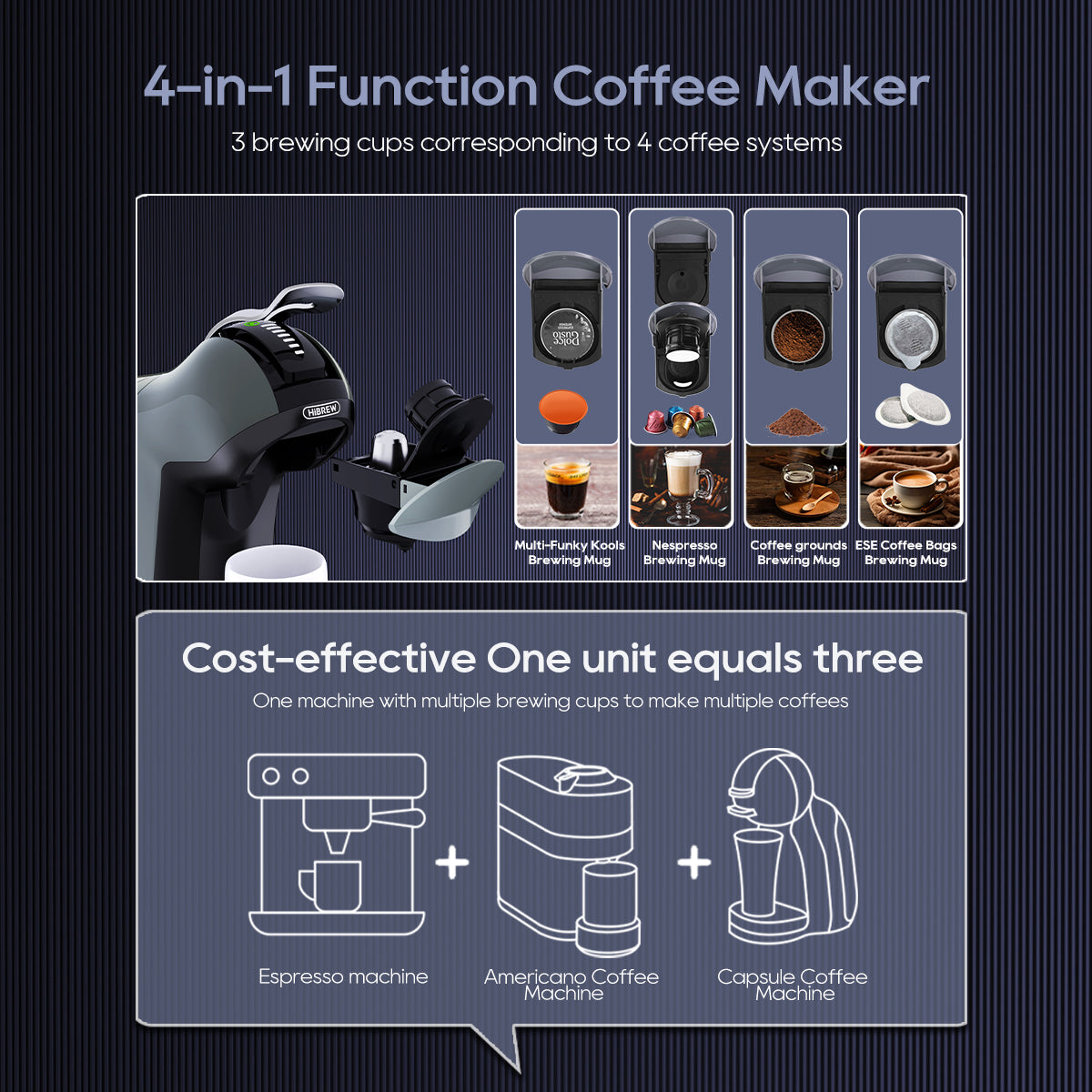 4-in-1 Function Coffee Maker

3 brewing cups corresponding to 4 coffee systems

HiBREW

Dolce Gusto

Multi-Funky Kools Brewing Mug

Nespresso Brewing Mug

Coffee grounds Brewing Mug

ESE Coffee Bags Brewing Mug

Cost-effective One unit equals three

One machine with multiple brewing cups to make multiple coffees

Espresso machine

Americano Coffee Machine

Capsule Coffee Machine