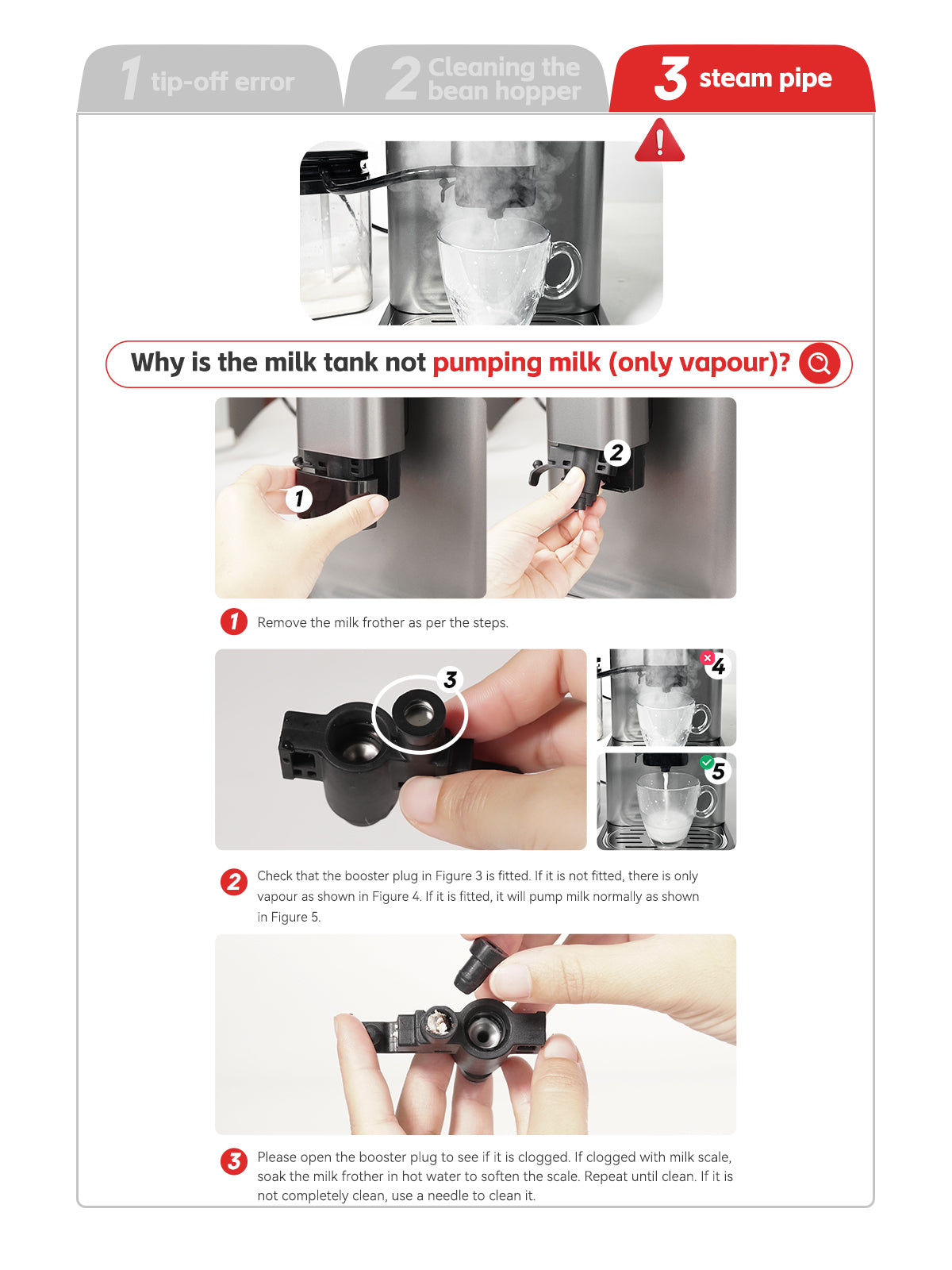 1 tip-off error

2 Cleaning the bean hopper

3 steam pipe

Why is the milk tank not pumping milk (only vapour)?

1

2

1 Remove the milk frother as per the steps.

3

4

5

2 Check that the booster plug in Figure 3 is fitted. If it is not fitted, there is only vapour as shown in Figure 4. If it is fitted, it will pump milk normally as shown in Figure 5.

3 Please open the booster plug to see if it is clogged. If clogged with milk scale, soak the milk frother in hot water to soften the scale. Repeat until clean. If it is not completely clean, use a needle to clean it.